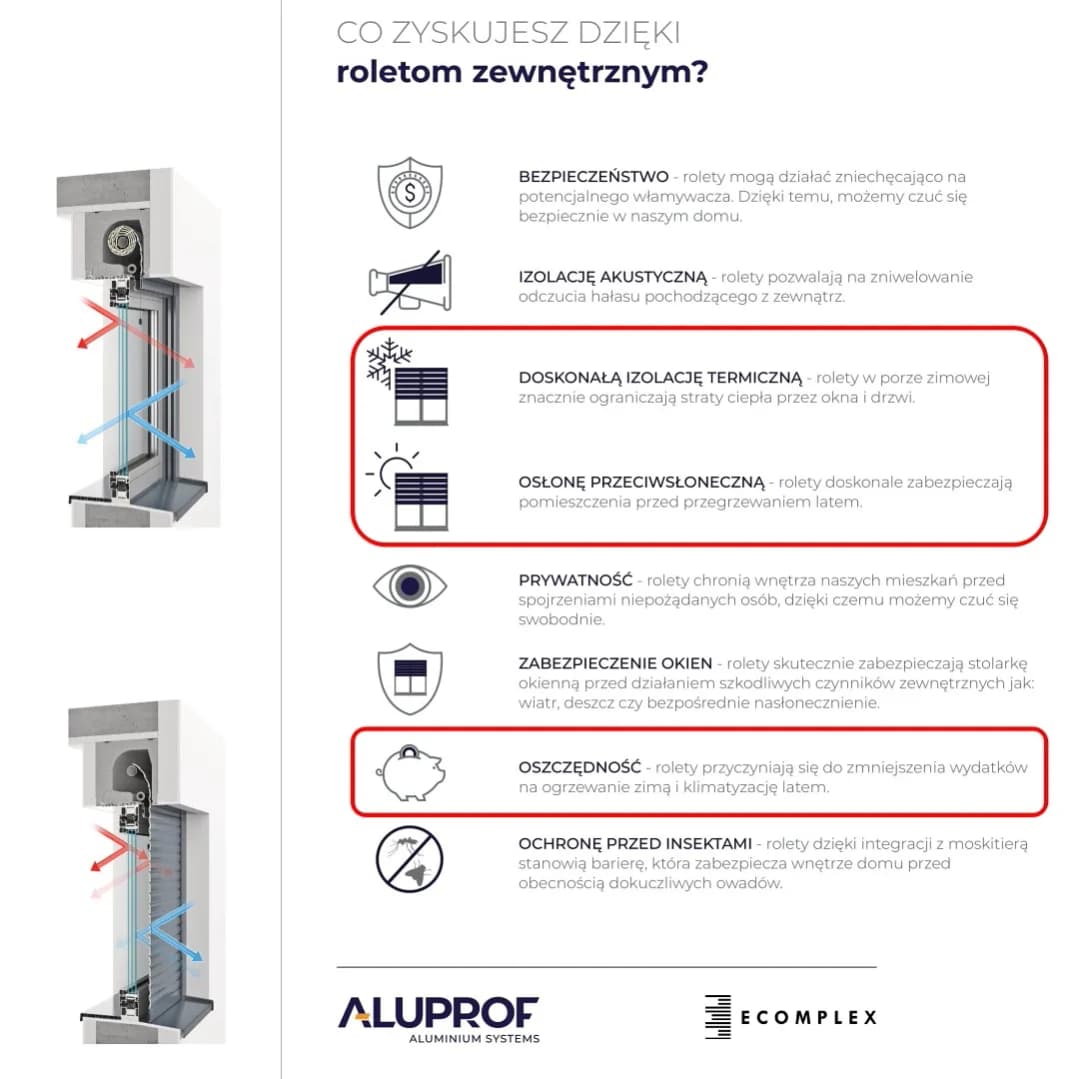 CO ZYSKUJESZ DZIĘKI
roletom zewnętrznym?

BEZPIECZEŃSTWO - rolety mogą działać zniechęcająco na potencjalnego włamywacza. Dzięki temu, możemy czuć się bezpiecznie w naszym domu.

IZOLACJĘ AKUSTYCZNĄ - rolety pozwalają na zniwelowanie odczucia hałasu pochodzącego z zewnątrz.

DOSKONAŁĄ IZOLACJĘ TERMICZNĄ - rolety w porze zimowej znacznie ograniczają straty ciepła przez okna i drzwi.

OSŁONĘ PRZECIWSŁONECZNĄ - rolety doskonale zabezpieczają pomieszczenia przed przegrzewaniem latem.

PRYWATNOŚĆ - rolety chronią wnętrza naszych mieszkań przed spojrzeniami niepożądanych osób, dzięki czemu możemy czuć się swobodnie.

ZABEZPIECZENIE OKIEN - rolety skutecznie zabezpieczają stolarkę okienną przed działaniem szkodliwych czynników zewnętrznych jak: wiatr, deszcz czy bezpośrednie nasłonecznienie.

OSZCZĘDNOŚĆ - rolety przyczyniają się do zmniejszenia wydatków na ogrzewanie zimą i klimatyzację latem.

OCHRONĘ PRZED INSEKTAMI - rolety dzięki integracji z moskitierą stanowią barierę, która zabezpiecza wnętrze domu przed obecnością dokuczliwych owadów.

ALUPROF
ALUMINIUM SYSTEMS

ECOMPLEX